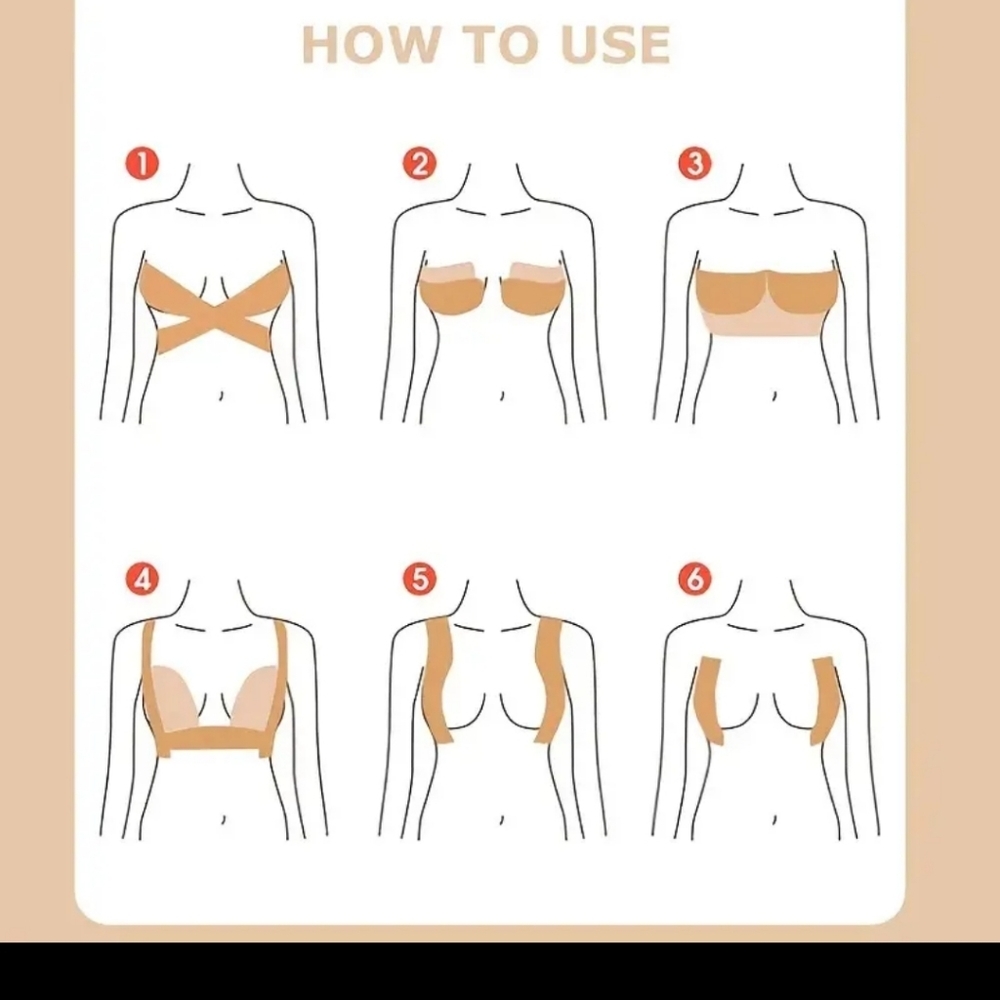 HOW TO USE

1

2

3

4

5

6